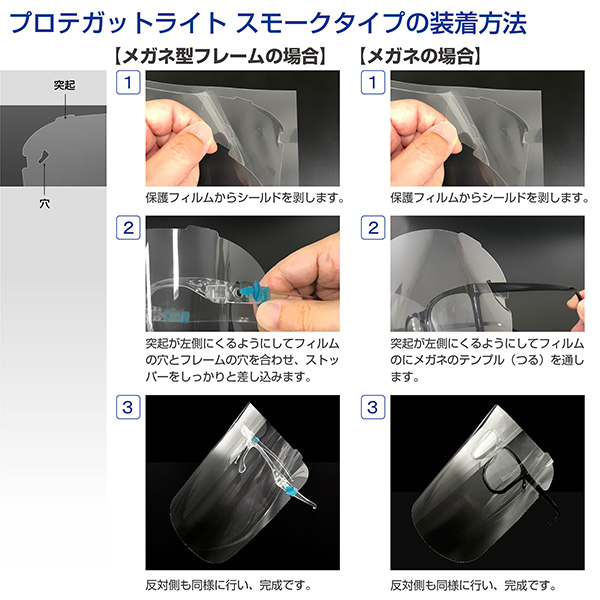 プロテガットライト スモークタイプの装着方法

突起

穴

【メガネ型フレームの場合】

1

保護フィルムからシールドを剥します。

2

突起が左側にくるようにしてフィルムの穴とフレームの穴を合わせ、ストッパーをしっかりと差し込みます。

3

反対側も同様に行い、完成です。

【メガネの場合】

1

保護フィルムからシールドを剥します。

2

突起が左側にくるようにしてフィルムのにメガネのテンプル（つる）を通します。

3

反対側も同様に行い、完成です。