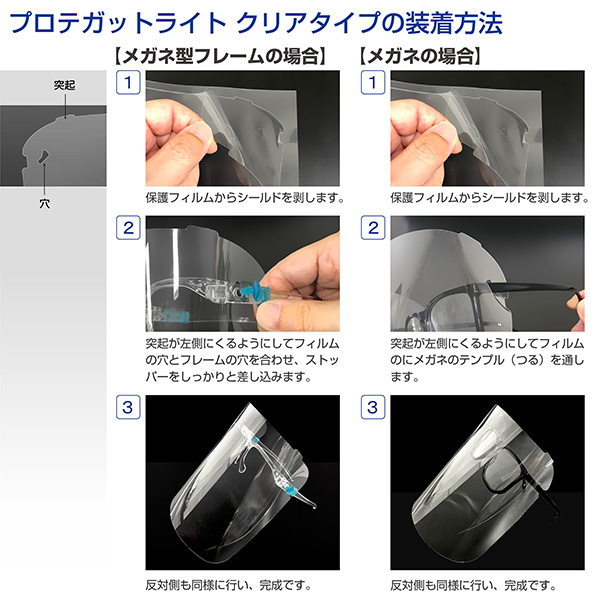 プロテガットライト クリアタイプの装着方法

突起

穴

【メガネ型フレームの場合】

1

保護フィルムからシールドを剥します。

2

突起が左側にくるようにしてフィルムの穴とフレームの穴を合わせ、ストッパーをしっかりと差し込みます。

3

反対側も同様に行い、完成です。

【メガネの場合】

1

保護フィルムからシールドを剥します。

2

突起が左側にくるようにしてフィルムのにメガネのテンプル（つる）を通します。

3

反対側も同様に行い、完成です。