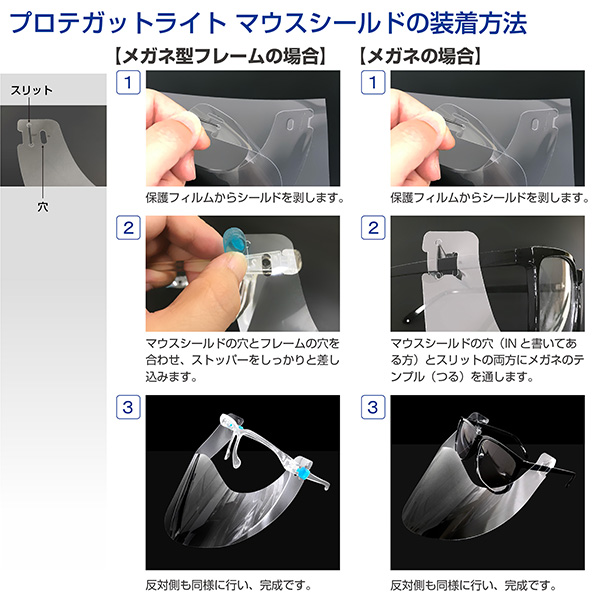 プロテガットライト マウスシールドの装着方法

スリット

穴

【メガネ型フレームの場合】

1

保護フィルムからシールドを剥します。

2

マウスシールドの穴とフレームの穴を合わせ、ストッパーをしっかりと差し込みます。

3

反対側も同様に行い、完成です。

【メガネの場合】

1

保護フィルムからシールドを剥します。

2

マウスシールドの穴（IN と書いてある方）とスリットの両方にメガネのテンプル（つる）を通します。

3

反対側も同様に行い、完成です。