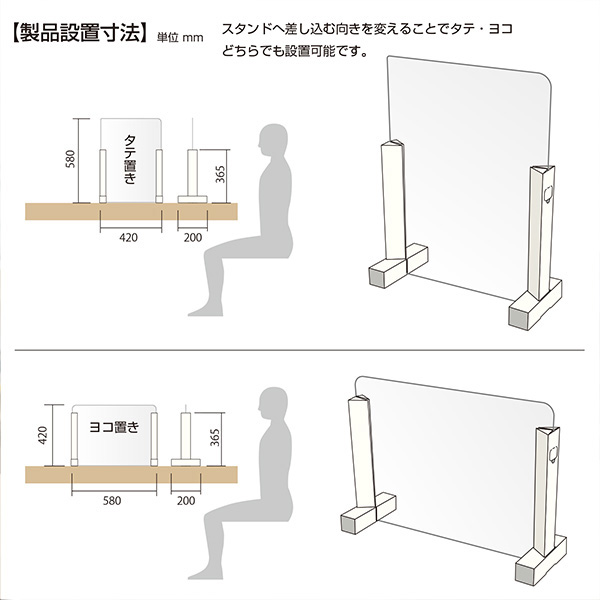 【製品設置寸法】 単位 mm

スタンドへ差し込む向きを変えることでタテ・ヨコどちらでも設置可能です。

580

タテ置き

365

420

200

420

ヨコ置き

365

580

200