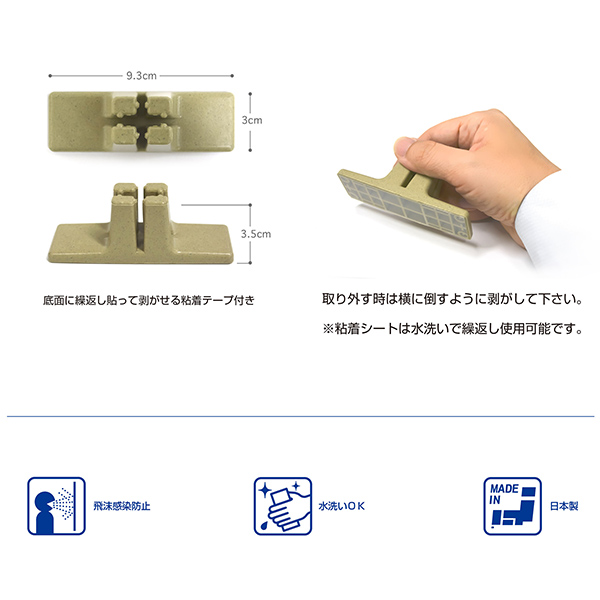 9.3cm

3cm

3.5cm

底面に繰返し貼って剥がせる粘着テープ付き

取り外す時は横に倒すように剥がして下さい。

※粘着シートは水洗いで繰返し使用可能です。

飛沫感染防止

水洗いＯＫ

MADE IN

日本製