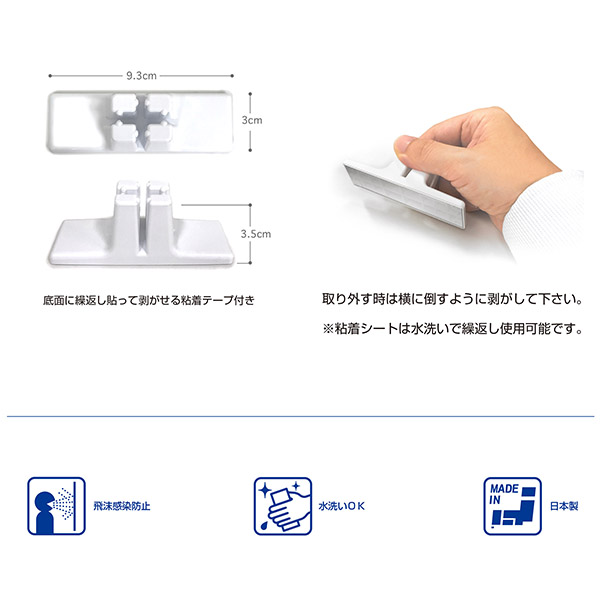 9.3cm

3cm

3.5cm

底面に繰返し貼って剥がせる粘着テープ付き

取り外す時は横に倒すように剥がして下さい。

※粘着シートは水洗いで繰返し使用可能です。

飛沫感染防止

水洗いOK

MADE IN

日本製