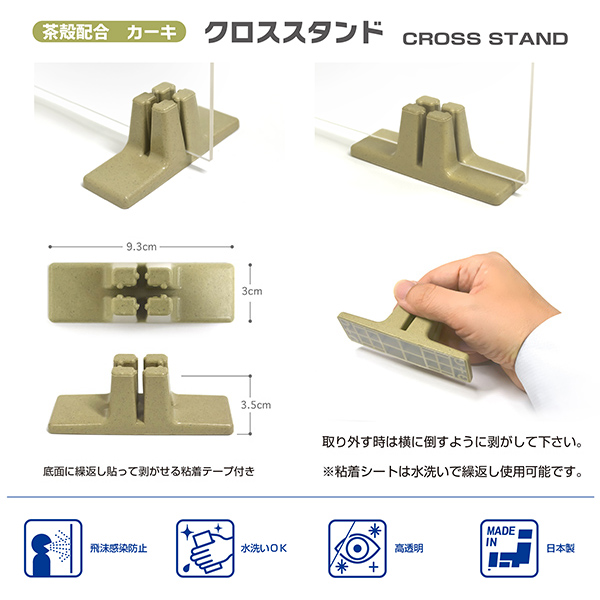 茶殻配合　カーキ　クロススタンド　CROSS STAND

9.3cm

3cm

3.5cm

底面に繰返し貼って剥がせる粘着テープ付き

取り外す時は横に倒すように剥がして下さい。

※粘着シートは水洗いで繰返し使用可能です。

飛沫感染防止

水洗いOK

高透明

MADE IN

日本製